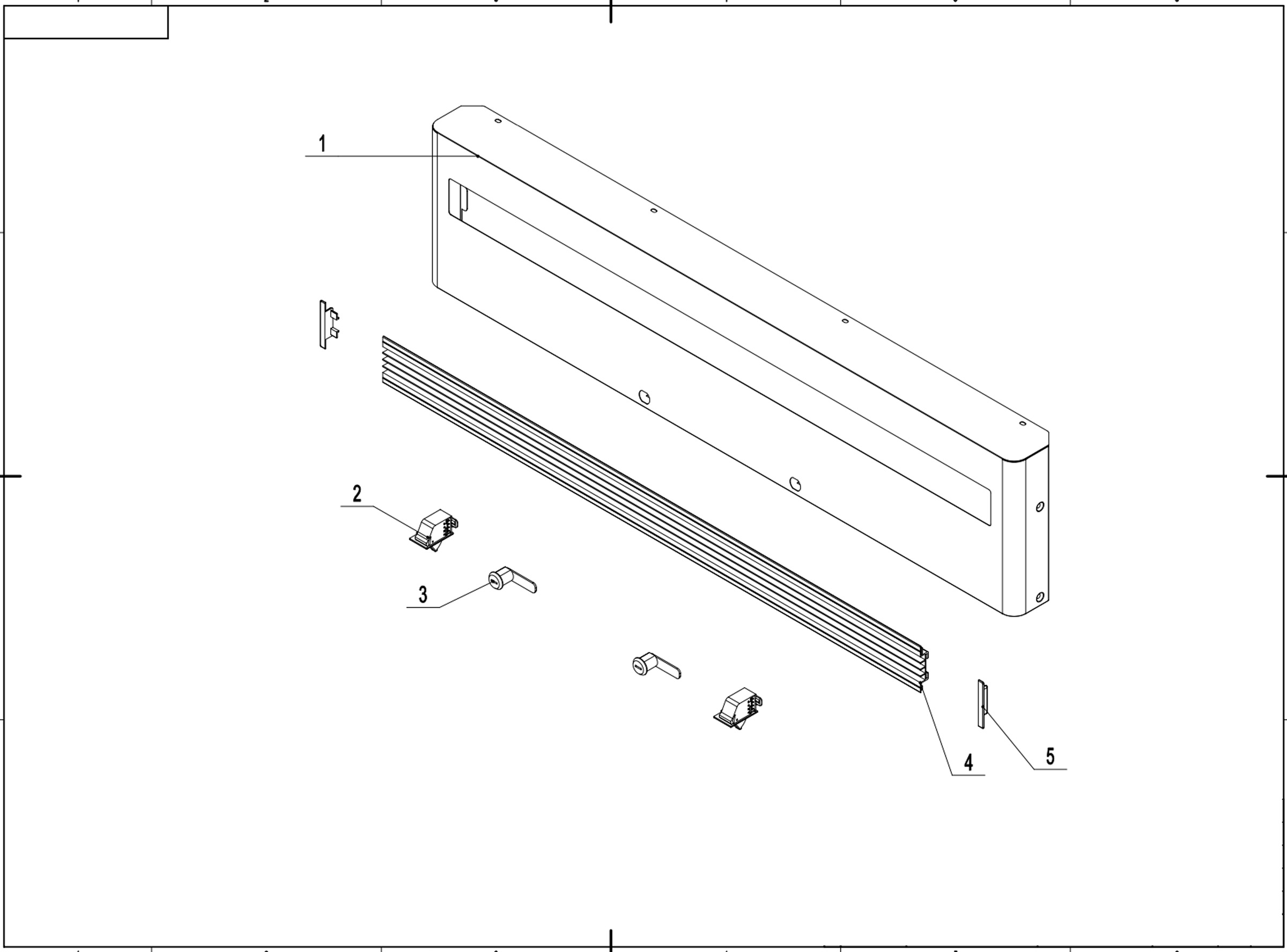 1

2

3

4

5